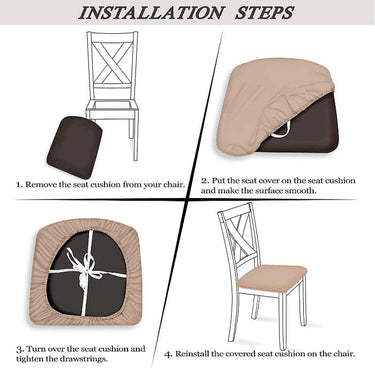 INSTALLATION STEPS

1. Remove the seat cushion from your chair.

2. Put the seat cover on the seat cushion and make the surface smooth.

3. Turn over the seat cushion and tighten the drawstrings.

4. Reinstall the covered seat cushion on the chair.